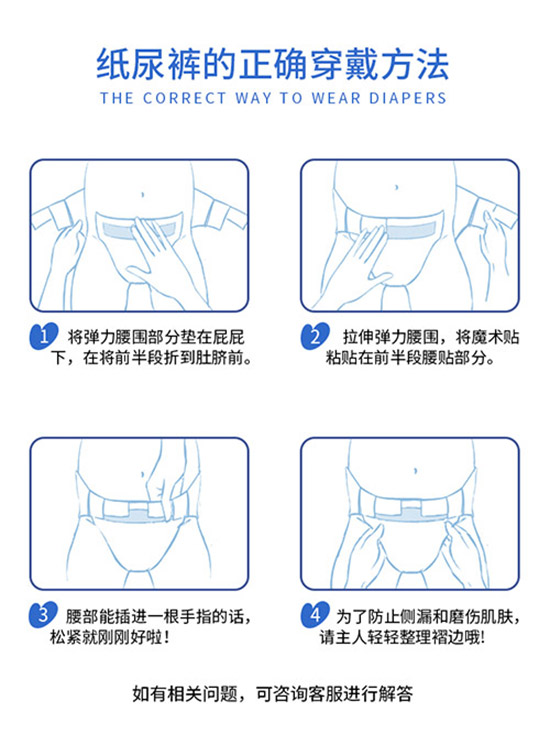 纸尿裤的正确穿戴方法

THE CORRECT WAY TO WEAR DIAPERS

1 将弹力腰围部分垫在屁屁下，在将前半段折到肚脐前。

2 拉伸弹力腰围，将魔术贴粘贴在前半段腰贴部分。

3 腰部能插进一根手指的话，松紧就刚刚好啦！

4 为了防止侧漏和磨伤肌肤，请主人轻轻整理褶边哦！

如有相关问题，可咨询客服进行解答